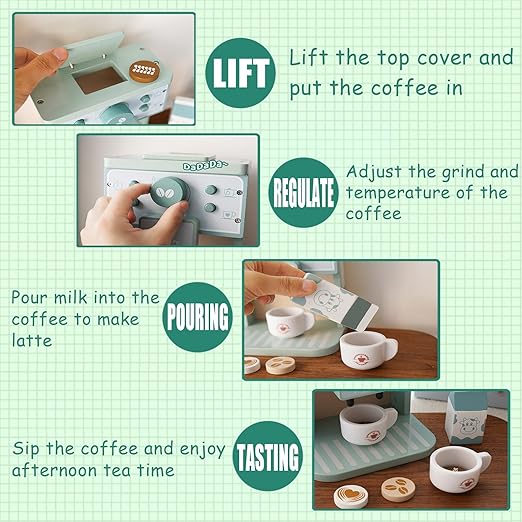 LIFT

Lift the top cover and put the coffee in

DaDaDa~

REGULATE

Adjust the grind and temperature of the coffee

Pour milk into the coffee to make latte

POURING

Sip the coffee and enjoy afternoon tea time

TASTING