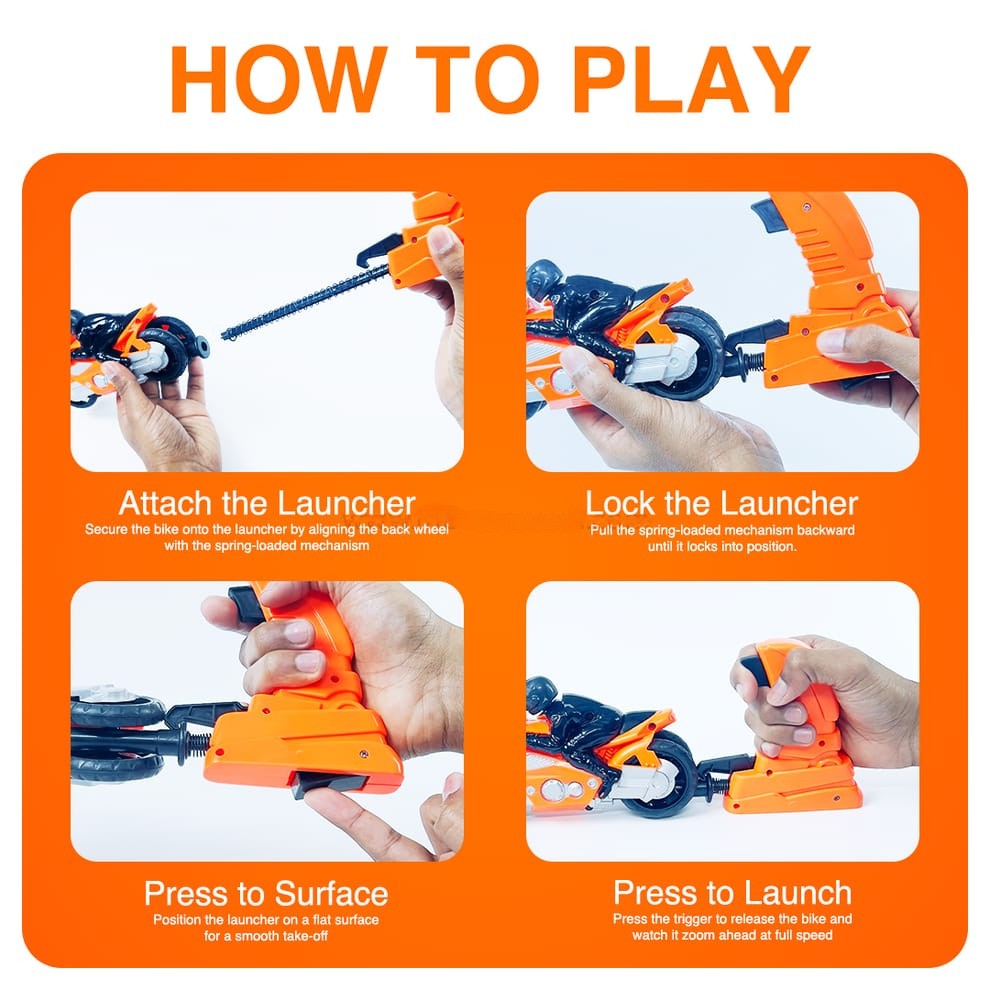 HOW TO PLAY

Attach the Launcher
Secure the bike onto the launcher by aligning the back wheel with the spring-loaded mechanism

Lock the Launcher
Pull the spring-loaded mechanism backward until it locks into position.

Press to Surface
Position the launcher on a flat surface for a smooth take-off

Press to Launch
Press the trigger to release the bike and watch it zoom ahead at full speed